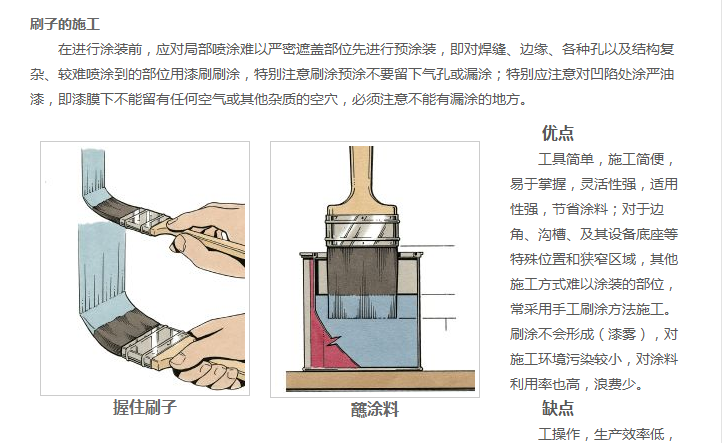 刷子的施工

在进行涂装前，应对局部喷涂难以严密遮盖部位先进行预涂装，即对焊缝、边缘、各种孔以及结构复杂、较难喷涂到的部位用漆刷刷涂，特别注意刷涂预涂不要留下气孔或漏涂；特别应注意对凹陷处涂严油漆，即漆膜下不能留有任何空气或其他杂质的空穴，必须注意不能有漏涂的地方。

握住刷子

蘸涂料

优点

工具简单，施工简便，易于掌握，灵活性强，适用性强，节省涂料；对于边角、沟槽、及其设备底座等特殊位置和狭窄区域，其他施工方式难以涂装的部位，常采用手工刷涂方法施工。刷涂不会形成（漆雾），对施工环境污染较小，对涂料利用率也高，浪费少。

缺点

工操作，生产效率低，