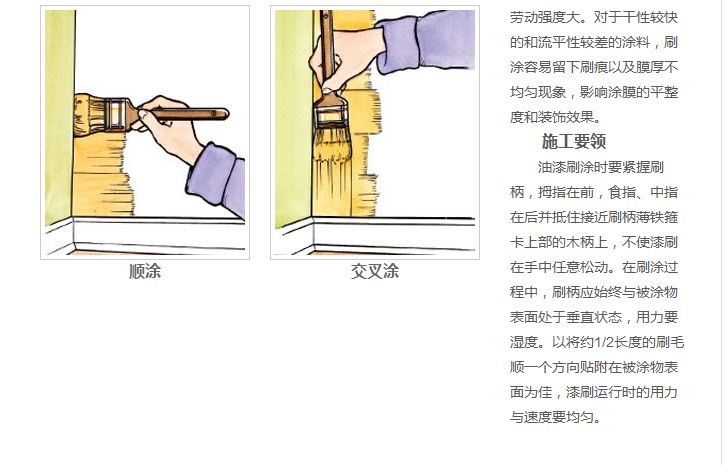 顺涂

交叉涂

劳动强度大。对于干性较快的和流平性较差的涂料，刷涂容易留下刷痕以及膜厚不均匀现象，影响涂膜的平整度和装饰效果。

施工要领

油漆刷涂时要紧握刷柄，拇指在前，食指、中指在后并抵住接近刷柄薄铁箍卡上部的木柄上，不使漆刷在手中任意松动。在刷涂过程中，刷柄应始终与被涂物表面处于垂直状态，用力要湿度。以将约1/2长度的刷毛顺一个方向贴附在被涂物表面为佳，漆刷运行时的用力与速度要均匀。